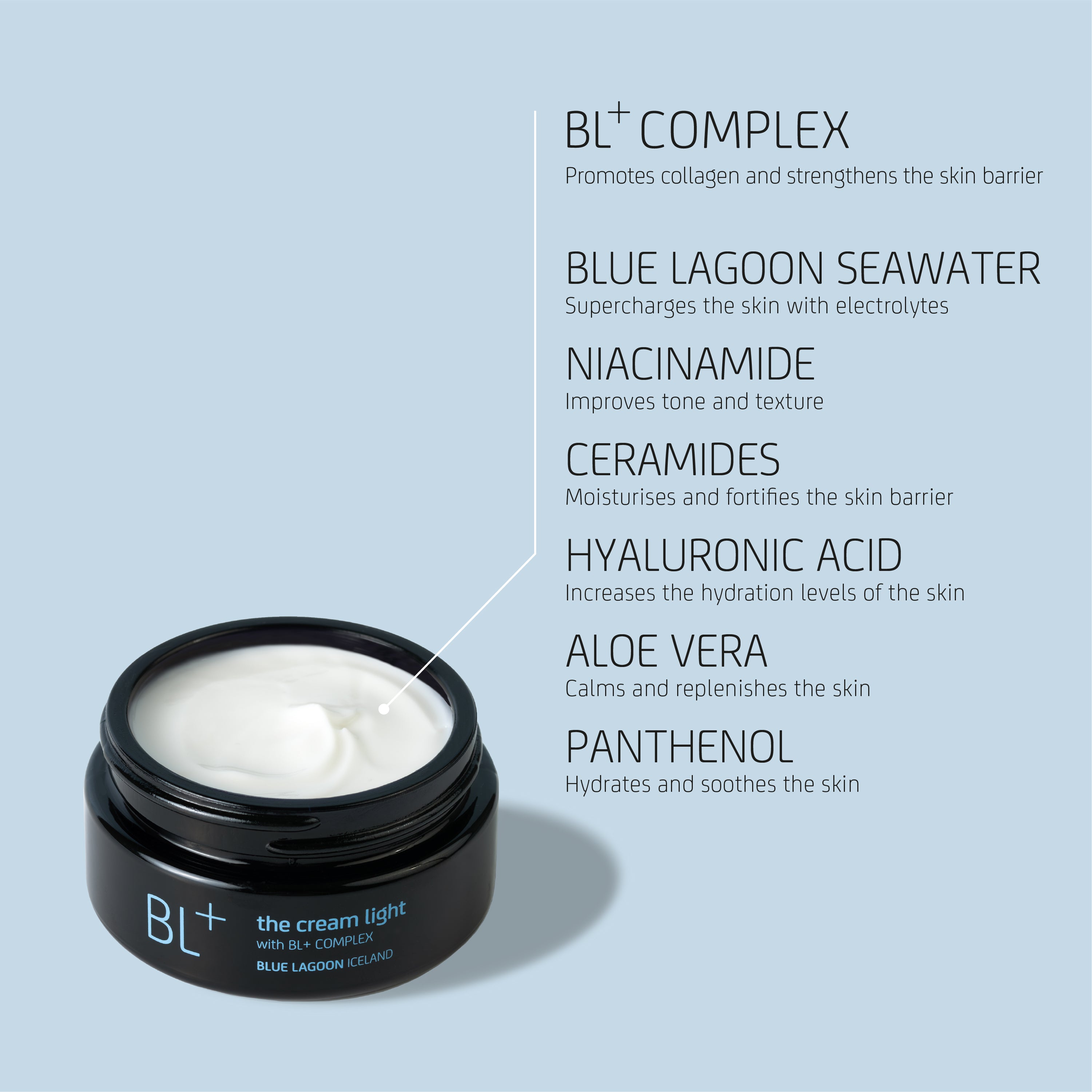 BL+ COMPLEX
Promotes collagen and strengthens the skin barrier

BLUE LAGOON SEAWATER
Supercharges the skin with electrolytes

NIACINAMIDE
Improves tone and texture

CERAMIDES
Moisturises and fortifies the skin barrier

HYALURONIC ACID
Increases the hydration levels of the skin

ALOE VERA
Calms and replenishes the skin

PANTHENOL
Hydrates and soothes the skin

BL+
the cream light
with BL+ COMPLEX
BLUE LAGOON ICELAND